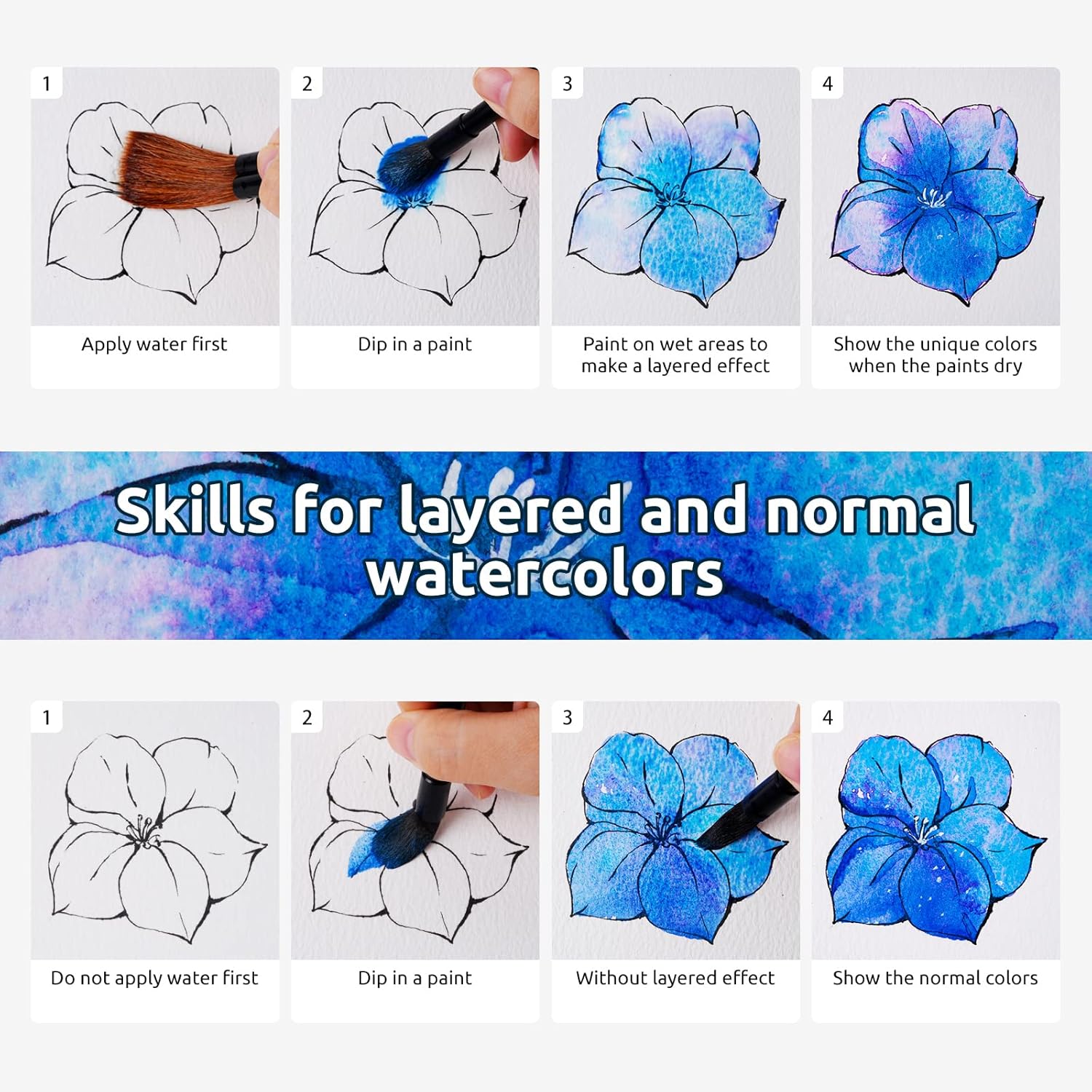 1
Apply water first

2
Dip in a paint

3
Paint on wet areas to make a layered effect

4
Show the unique colors when the paints dry

Skills for layered and normal watercolors

1
Do not apply water first

2
Dip in a paint

3
Without layered effect

4
Show the normal colors