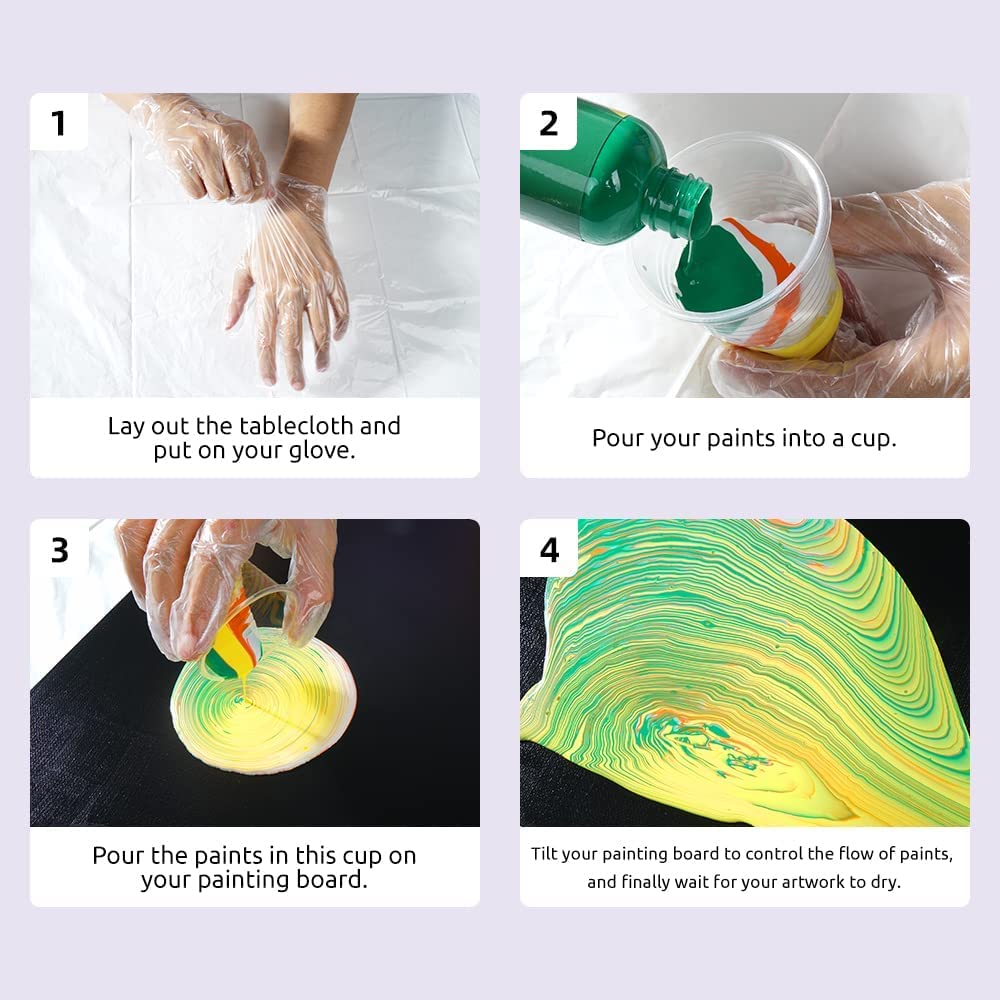 1

Lay out the tablecloth and put on your glove.

2

Pour your paints into a cup.

3

Pour the paints in this cup on your painting board.

4

Tilt your painting board to control the flow of paints, and finally wait for your artwork to dry.