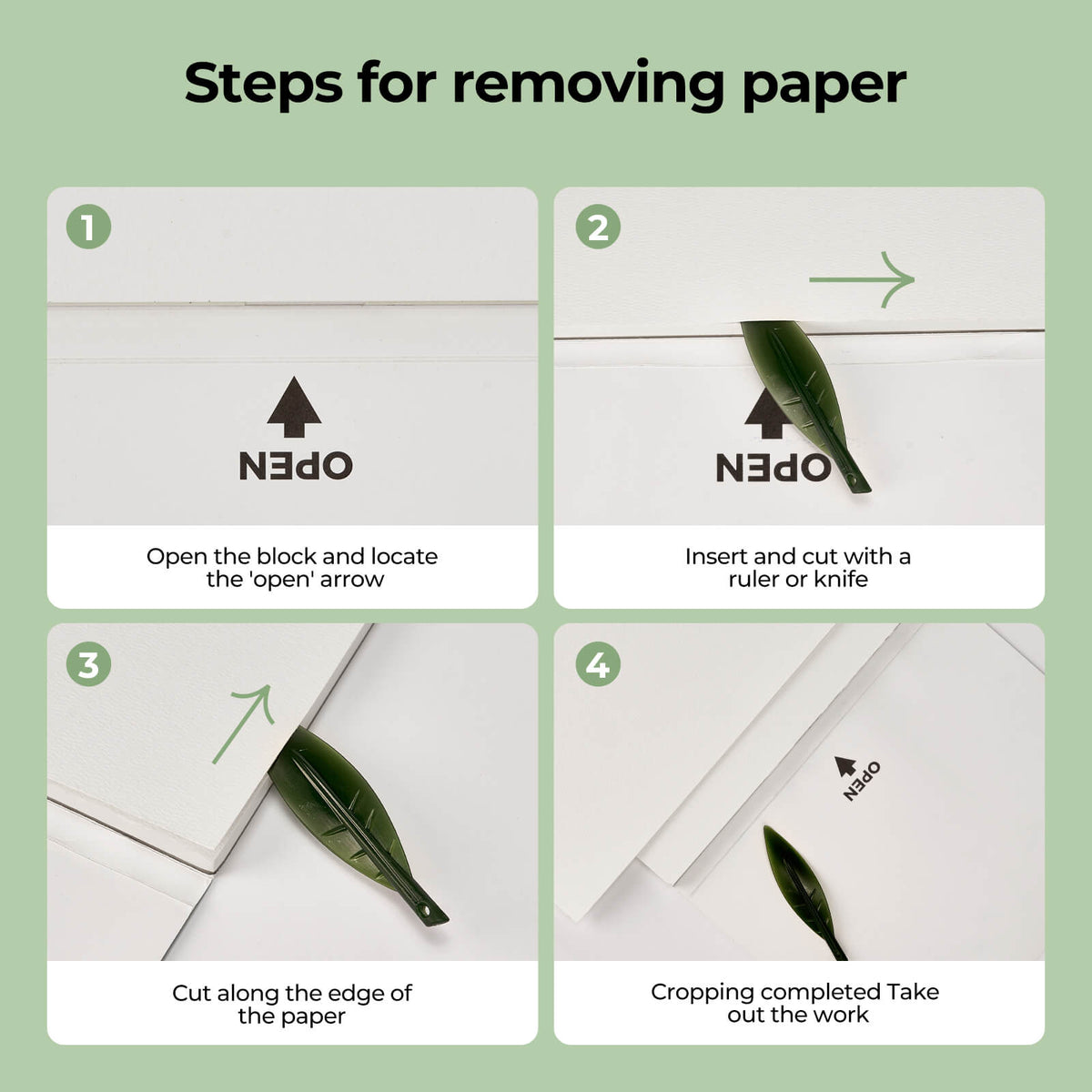 Steps for removing paper

1

OPEN

Open the block and locate the 'open' arrow

2

OPEN

Insert and cut with a ruler or knife

3

Cut along the edge of the paper

4

OPEN

Cropping completed Take out the work